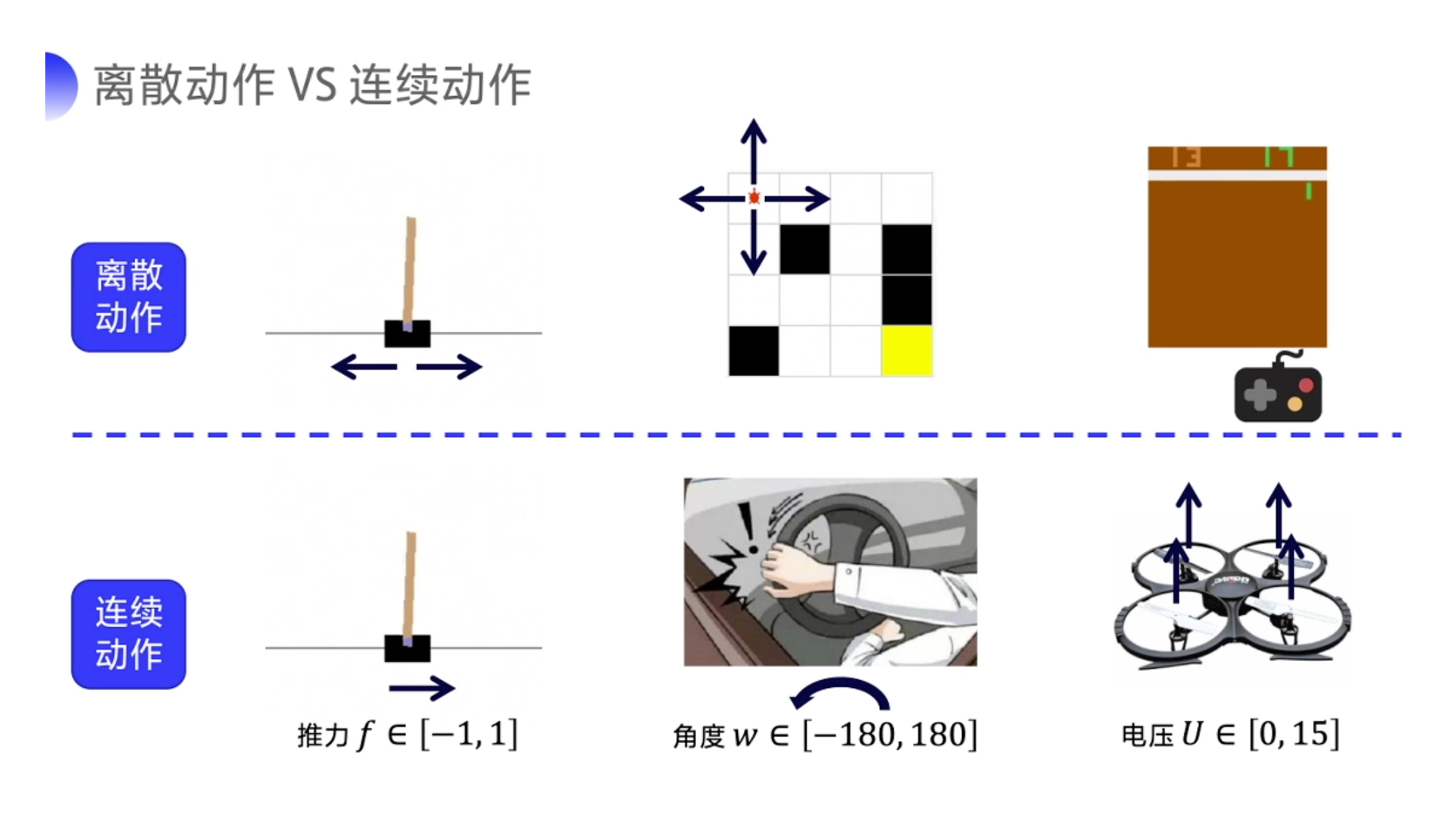 离散动作 VS 连续动作

离散动作

13 17

连续动作

推力 $f \in [-1, 1]$

角度 $w \in [-180, 180]$

电压 $U \in [0, 15]$